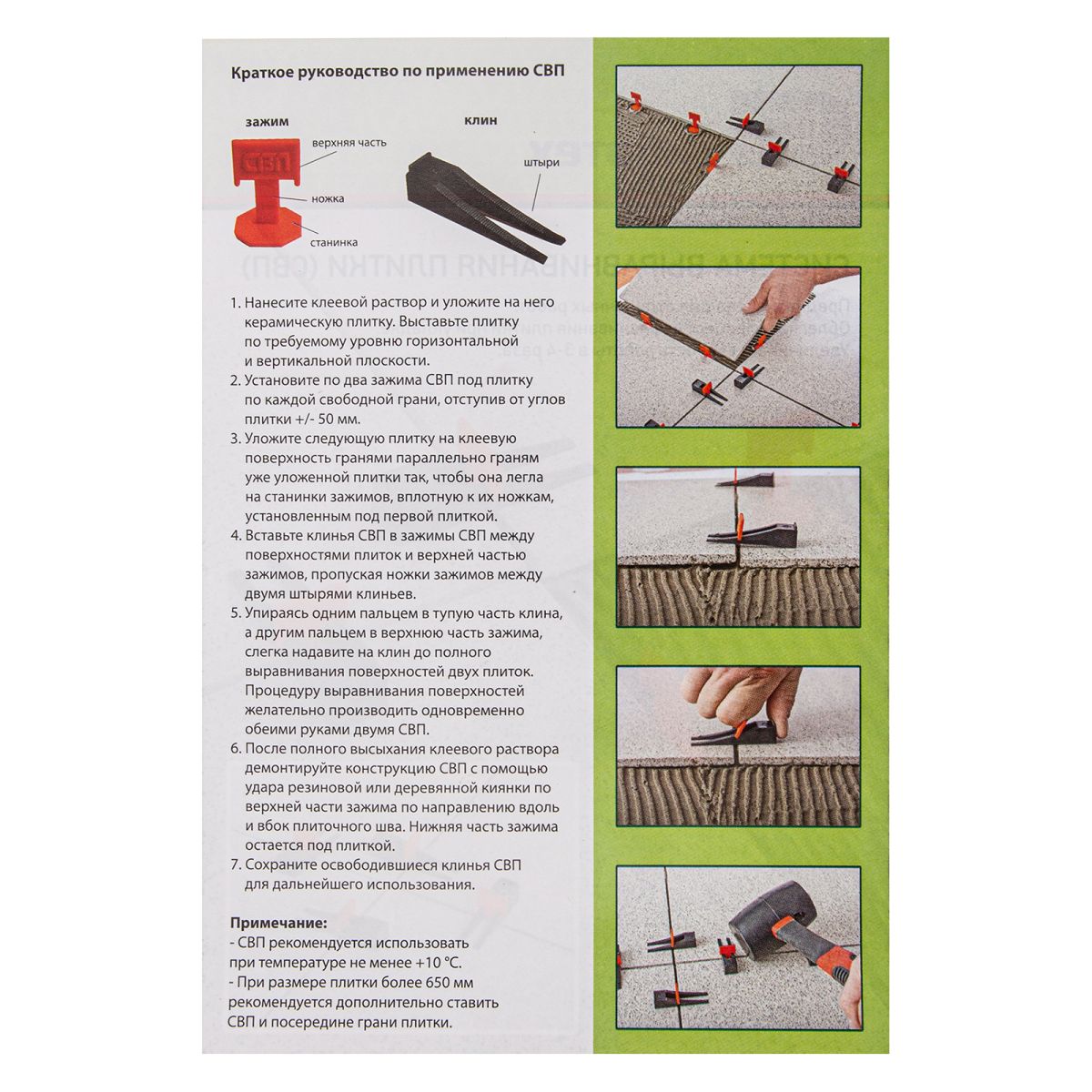 Краткое руководство по применению СВП

зажим

СВП

верхняя часть

ножка

станинка

клин

штыри

1. Нанесите клеевой раствор и уложите на него керамическую плитку. Выставьте плитку по требуемому уровню горизонтальной и вертикальной плоскости.
2. Установите по два зажима СВП под плитку по каждой свободной грани, отступив от углов плитки +/- 50 мм.
3. Уложите следующую плитку на клеевую поверхность гранями параллельно граням уже уложенной плитки так, чтобы она легла на станинки зажимов, вплотную к их ножкам, установленным под первой плиткой.
4. Вставьте клинья СВП в зажимы СВП между поверхностями плиток и верхней частью зажимов, пропуская ножки зажимов между двумя штырями клиньев.
5. Упираясь одним пальцем в тупую часть клина, а другим пальцем в верхнюю часть зажима, слегка надавите на клин до полного выравнивания поверхностей двух плиток. Процедуру выравнивания поверхностей желательно производить одновременно обеими руками двумя СВП.
6. После полного высыхания клеевого раствора демонтируйте конструкцию СВП с помощью удара резиновой или деревянной киянки по верхней части зажима по направлению вдоль и вбок плиточного шва. Нижняя часть зажима остается под плиткой.
7. Сохраните освободившиеся клинья СВП для дальнейшего использования.

Примечание:
- СВП рекомендуется использовать при температуре не менее +10 °С.
- При размере плитки более 650 мм рекомендуется дополнительно ставить СВП и посередине грани плитки.